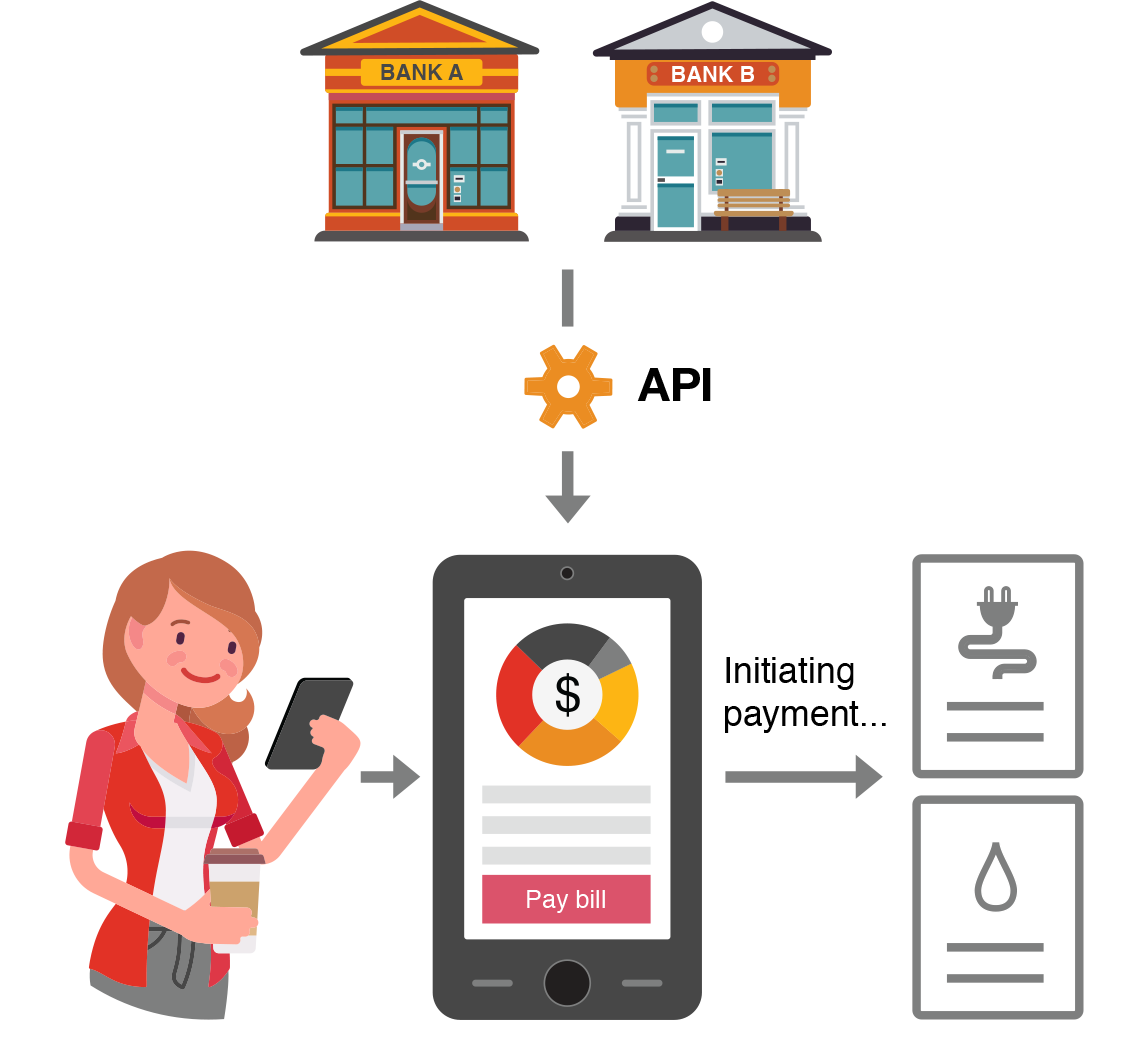 BANK A
BANK B

API

$

Pay bill

Initiating payment...