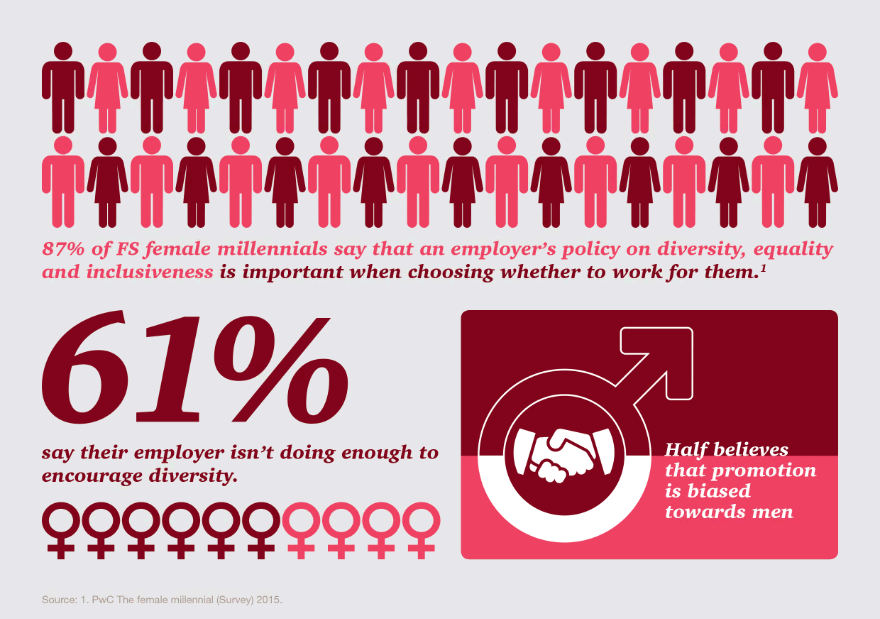 87% of FS female millennials say that an employer's policy on diversity, equality and inclusiveness is important when choosing whether to work for them.$^1$

61%

say their employer isn't doing enough to encourage diversity.

Half believes that promotion is biased towards men

Source: 1. PwC The female millennial (Survey) 2015.