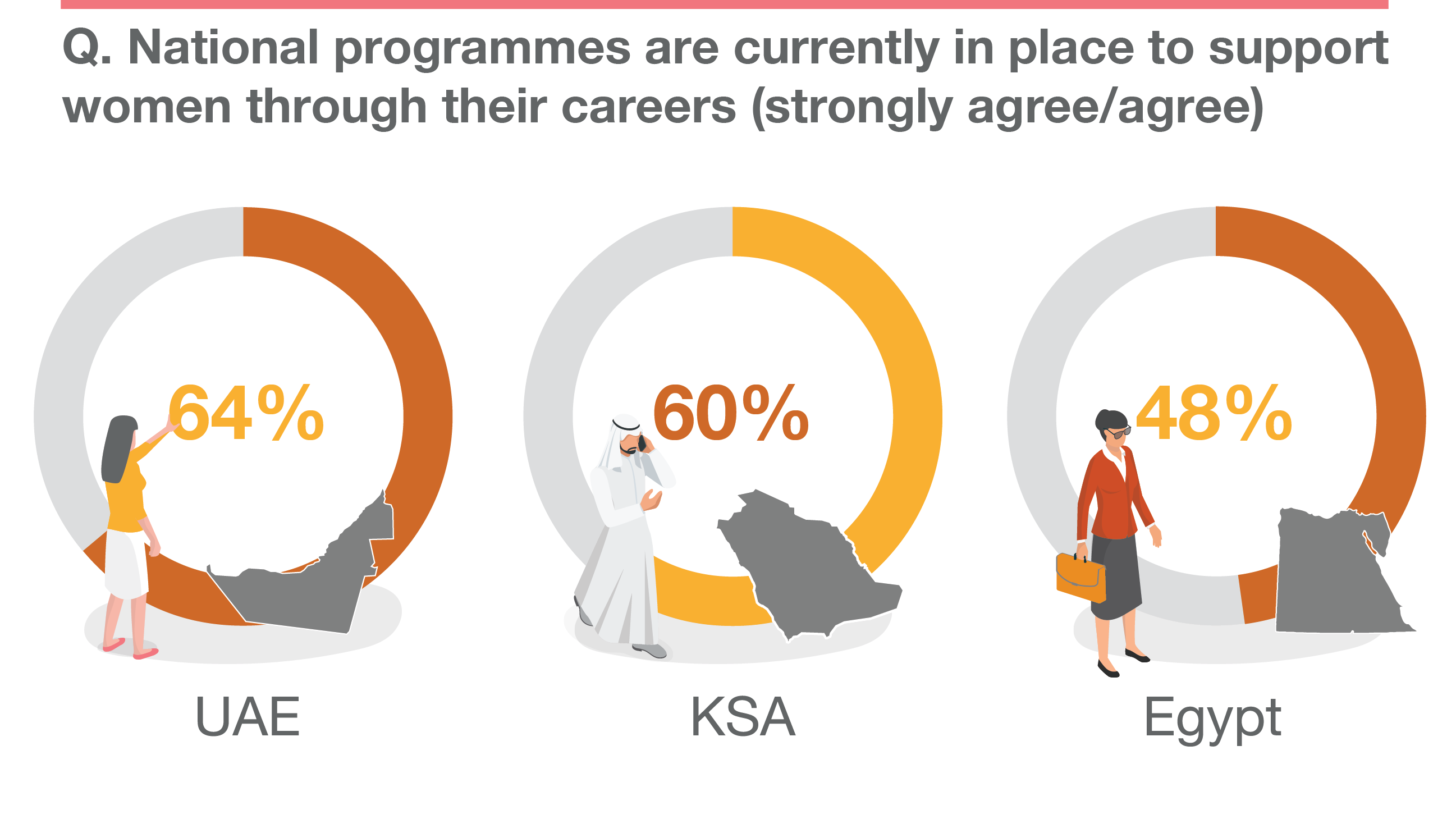 Q. National programmes are currently in place to support women through their careers (strongly agree/agree)

64%

UAE

60%

KSA

48%

Egypt