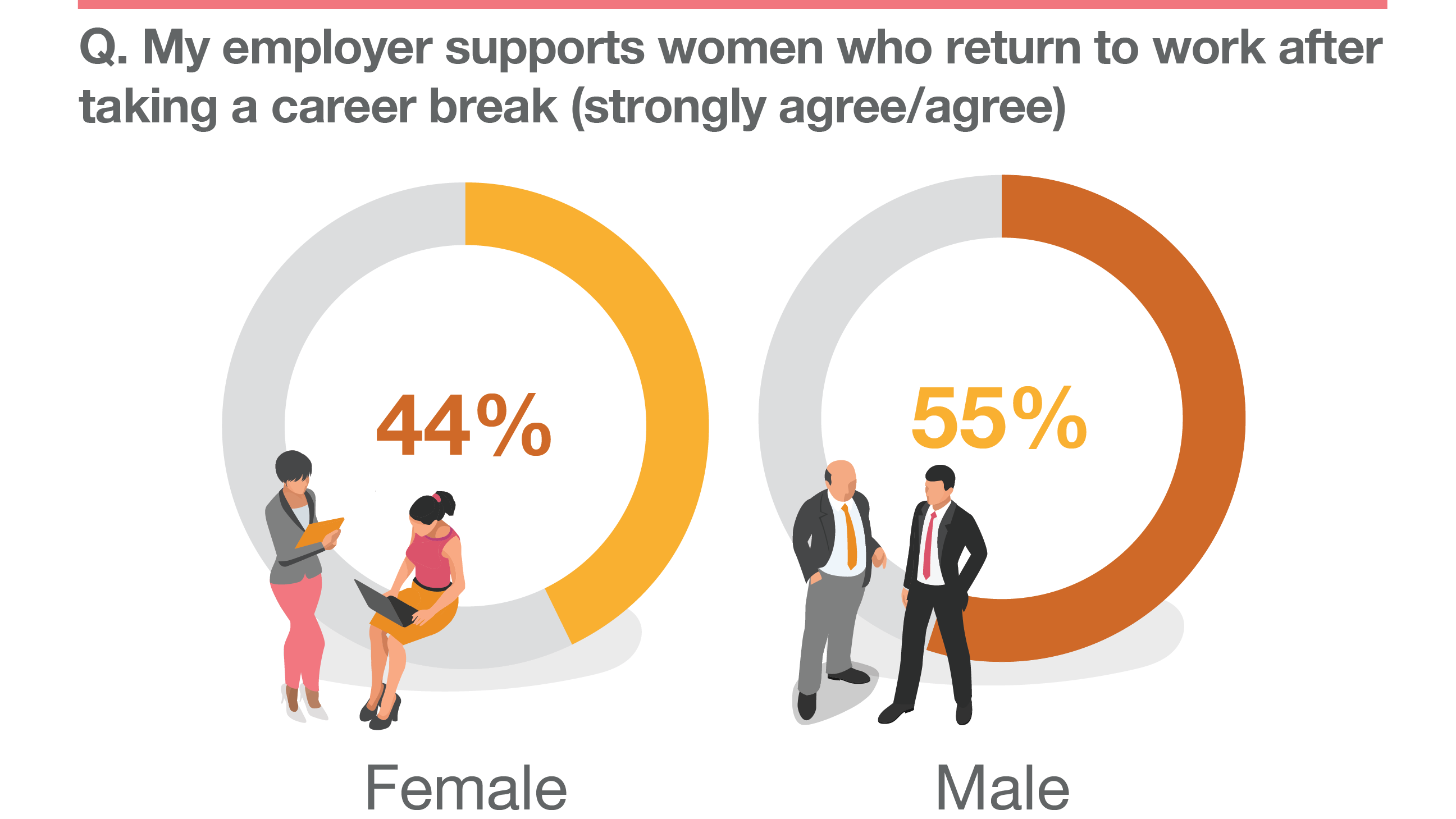 Q. My employer supports women who return to work after taking a career break (strongly agree/agree)

44%

Female

55%

Male