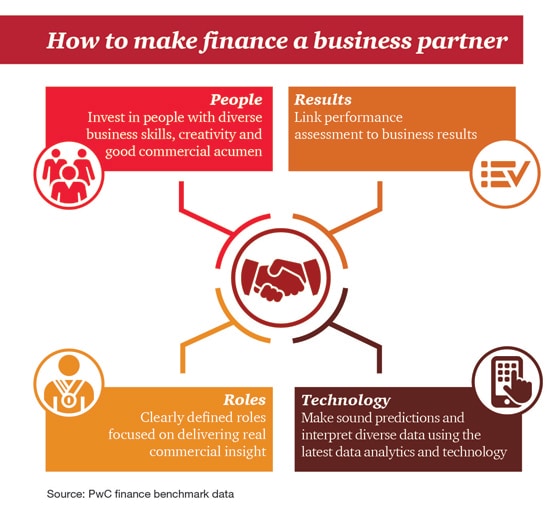 How to make finance a business partner

People
Invest in people with diverse business skills, creativity and good commercial acumen

Results
Link performance assessment to business results

Roles
Clearly defined roles focused on delivering real commercial insight

Technology
Make sound predictions and interpret diverse data using the latest data analytics and technology

Source: PwC finance benchmark data