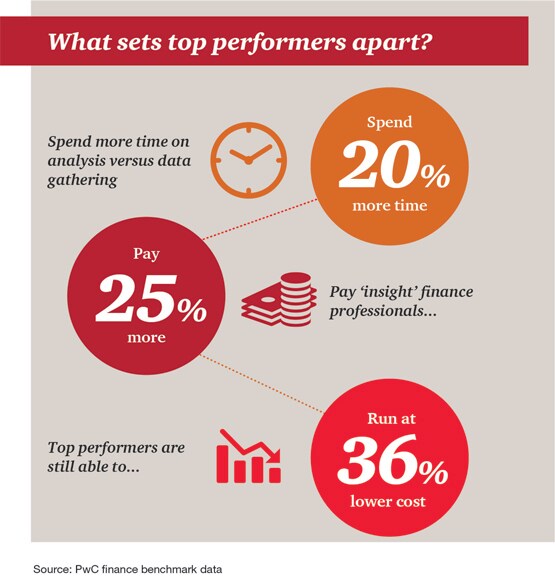 What sets top performers apart?

Spend more time on analysis versus data gathering

Spend
20%
more time

Pay
25%
more

Pay 'insight' finance professionals...

Top performers are still able to...

Run at
36%
lower cost

Source: PwC finance benchmark data