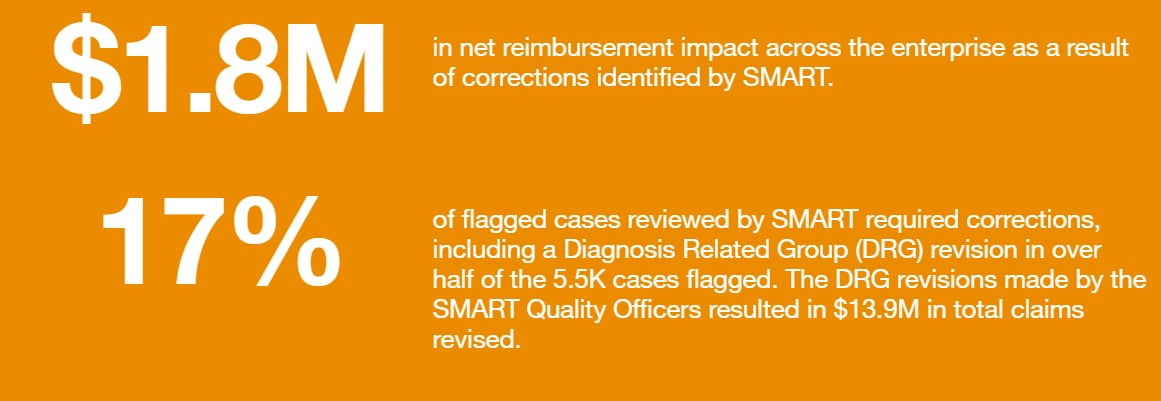 $1.8M

in net reimbursement impact across the enterprise as a result of corrections identified by SMART.

17%

of flagged cases reviewed by SMART required corrections, including a Diagnosis Related Group (DRG) revision in over half of the 5.5K cases flagged. The DRG revisions made by the SMART Quality Officers resulted in $13.9M in total claims revised.